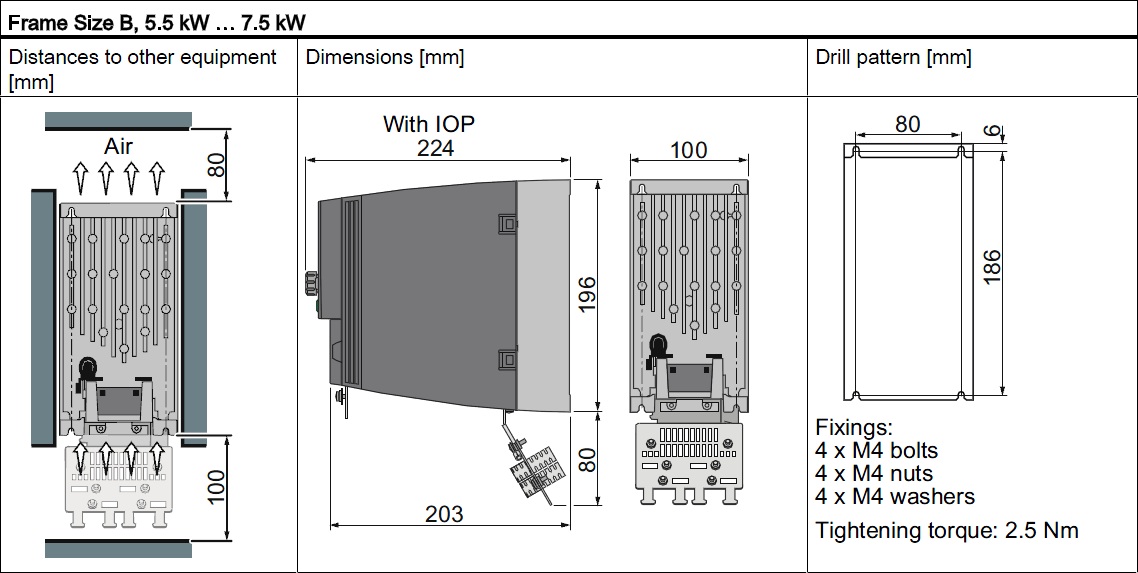 Frame Size B, 5.5 kW … 7.5 kW

| Distances to other equipment [mm] | Dimensions [mm] | Drill pattern [mm] |
|---|---|---|
| Air 80 100 | With IOP 224 100 196 80 203 | 80 6 186 Fixings: 4 x M4 bolts 4 x M4 nuts 4 x M4 washers Tightening torque: 2.5 Nm |