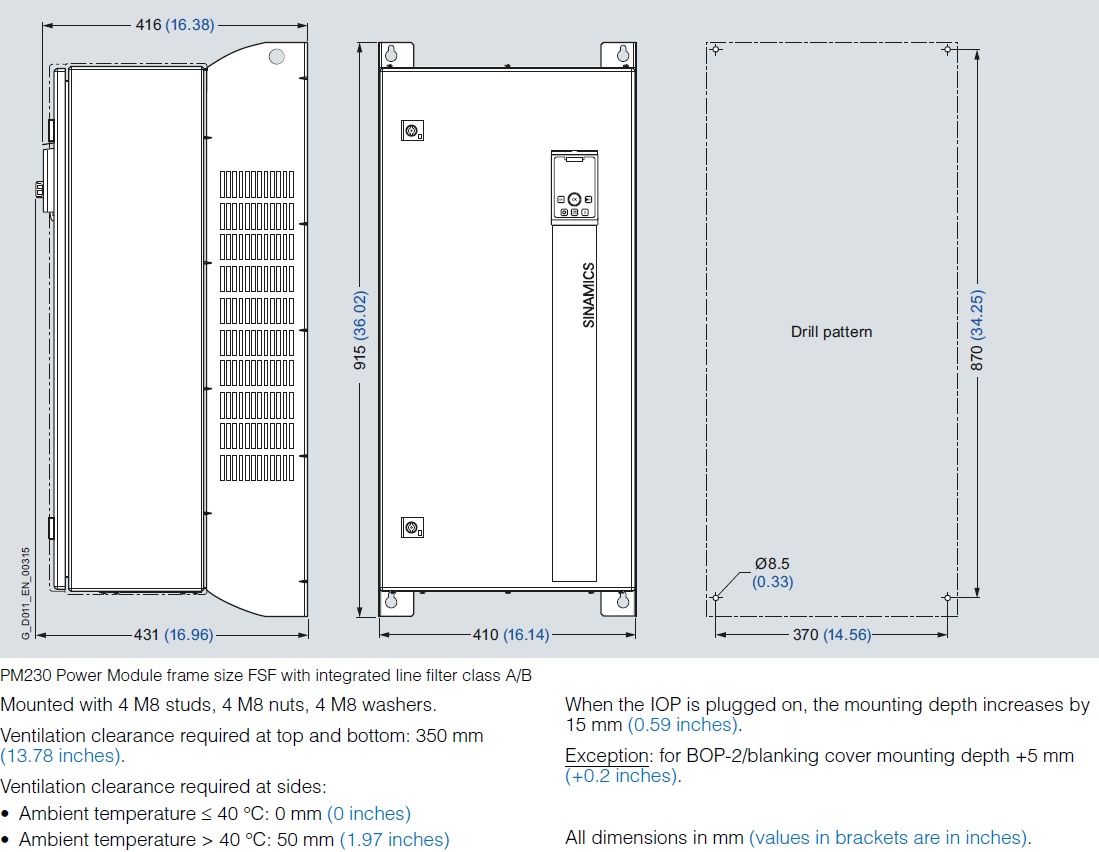 416 (16.38)

G_D011_EN_00315

431 (16.96)

915 (36.02)

SINAMICS

410 (16.14)

Drill pattern

870 (34.25)

Ø8.5 (0.33)

370 (14.56)

PM230 Power Module frame size FSF with integrated line filter class A/B

Mounted with 4 M8 studs, 4 M8 nuts, 4 M8 washers.

Ventilation clearance required at top and bottom: 350 mm (13.78 inches).

Ventilation clearance required at sides:

• Ambient temperature ≤ 40 °C: 0 mm (0 inches)
• Ambient temperature > 40 °C: 50 mm (1.97 inches)

When the IOP is plugged on, the mounting depth increases by 15 mm (0.59 inches).

Exception: for BOP-2/blanking cover mounting depth +5 mm (+0.2 inches).

All dimensions in mm (values in brackets are in inches).